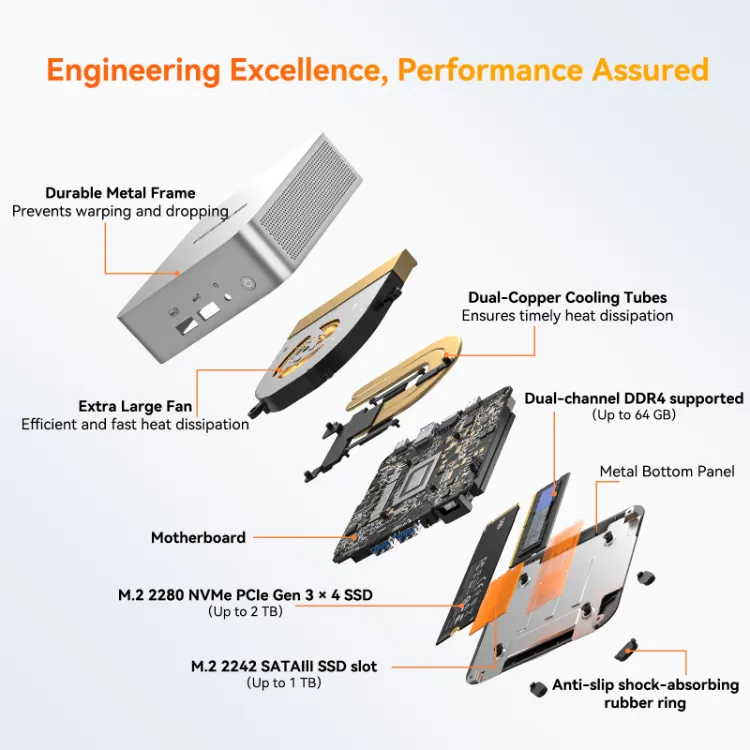 Engineering Excellence, Performance Assured

Durable Metal Frame
Prevents warping and dropping

Dual-Copper Cooling Tubes
Ensures timely heat dissipation

Extra Large Fan
Efficient and fast heat dissipation

Dual-channel DDR4 supported
(Up to 64 GB)

Metal Bottom Panel

Motherboard

M.2 2280 NVMe PCIe Gen 3 × 4 SSD
(Up to 2 TB)

M.2 2242 SATAIII SSD slot
(Up to 1 TB)

Anti-slip shock-absorbing rubber ring