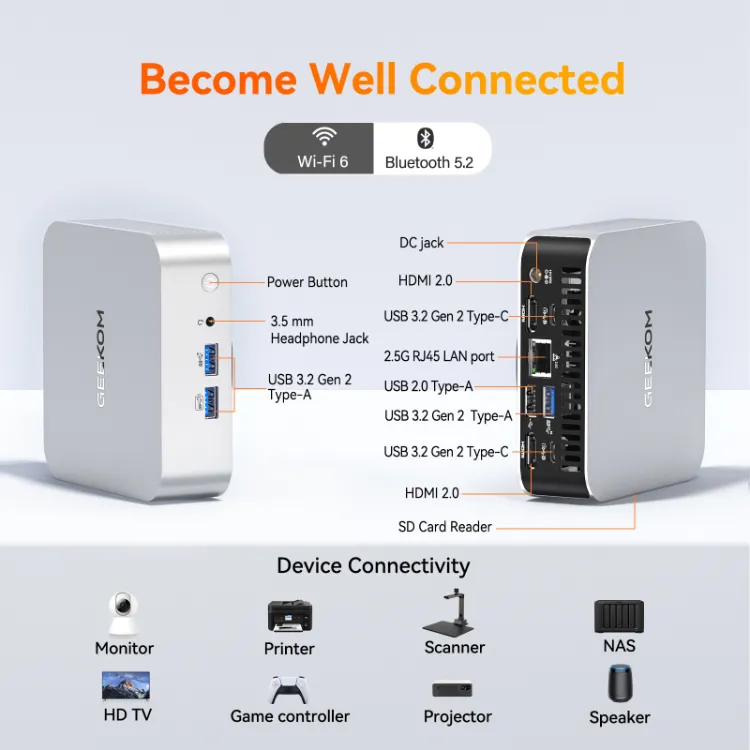 Become Well Connected

Wi-Fi 6
Bluetooth 5.2

GEEKOM

Power Button
3.5 mm Headphone Jack
USB 3.2 Gen 2 Type-A

DC jack
HDMI 2.0
USB 3.2 Gen 2 Type-C
2.5G RJ45 LAN port
USB 2.0 Type-A
USB 3.2 Gen 2 Type-A
USB 3.2 Gen 2 Type-C
HDMI 2.0
SD Card Reader

GEEKOM

Device Connectivity

Monitor
Printer
Scanner
NAS
HD TV
Game controller
Projector
Speaker