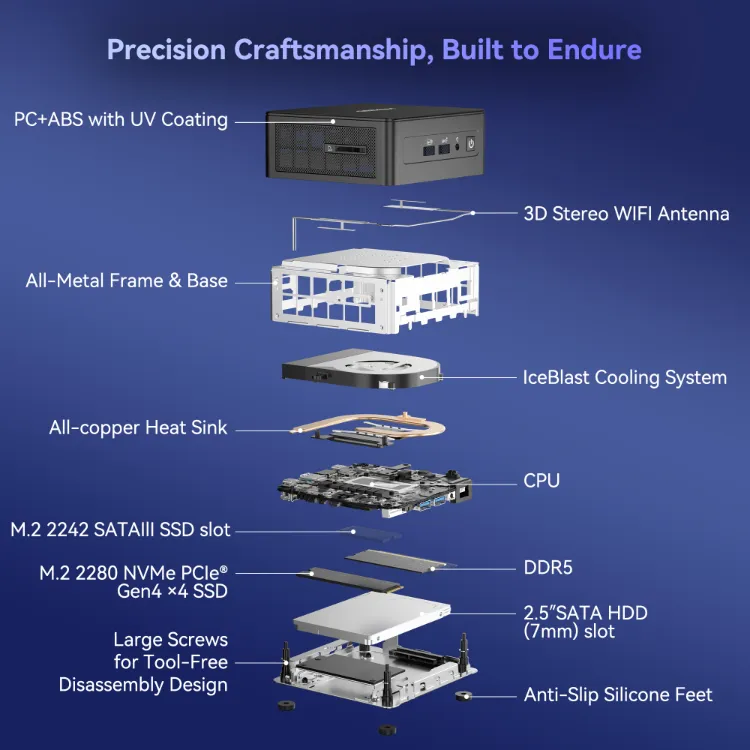 Precision Craftsmanship, Built to Endure

PC+ABS with UV Coating

3D Stereo WIFI Antenna

All-Metal Frame & Base

IceBlast Cooling System

All-copper Heat Sink

CPU

M.2 2242 SATAIII SSD slot

M.2 2280 NVMe PCIe® Gen4 ×4 SSD

DDR5

2.5"SATA HDD (7mm) slot

Large Screws for Tool-Free Disassembly Design

Anti-Slip Silicone Feet