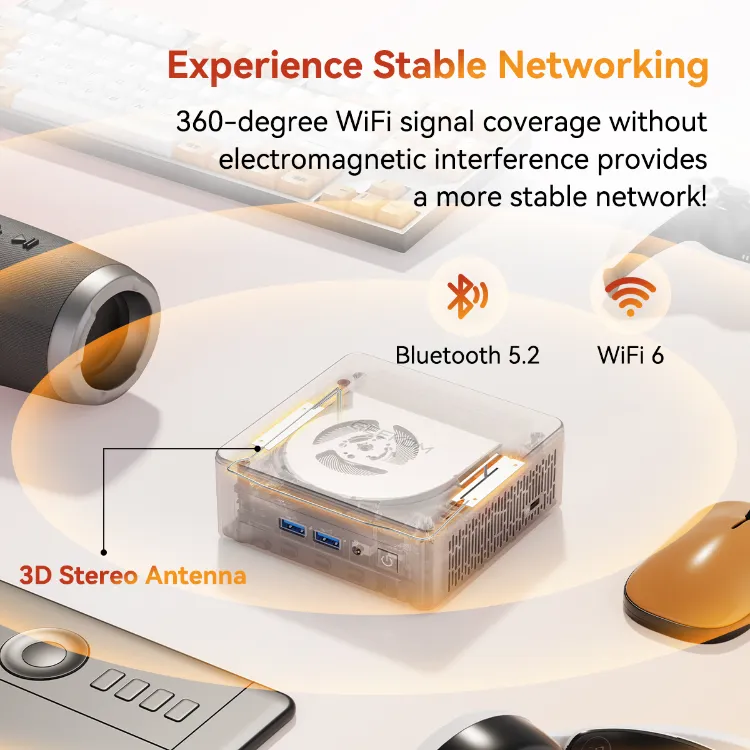 Experience Stable Networking

360-degree WiFi signal coverage without electromagnetic interference provides a more stable network!

Bluetooth 5.2

WiFi 6

3D Stereo Antenna