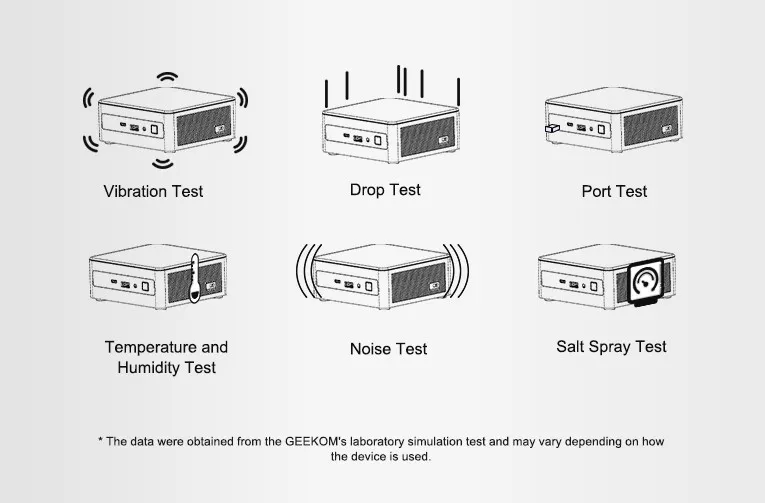 Vibration Test

Drop Test

Port Test

Temperature and Humidity Test

Noise Test

Salt Spray Test

* The data were obtained from the GEEKOM's laboratory simulation test and may vary depending on how the device is used.